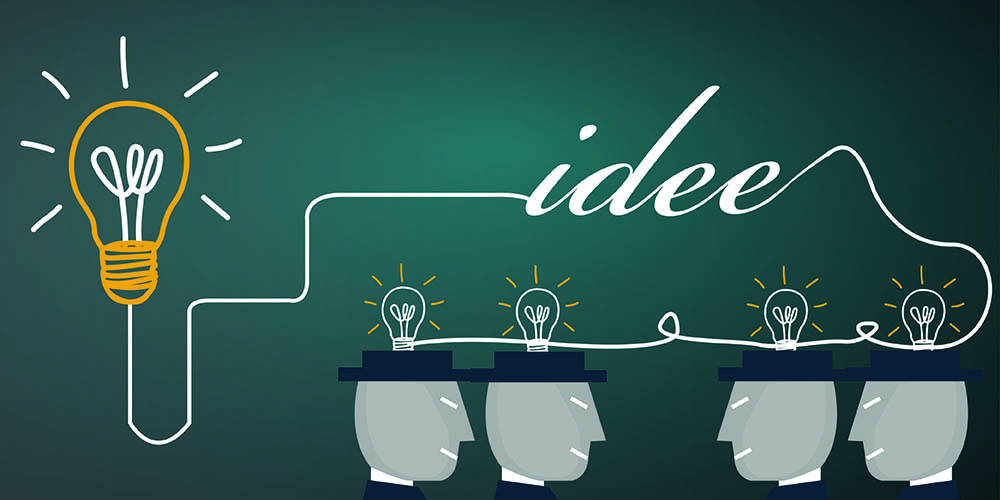 idee